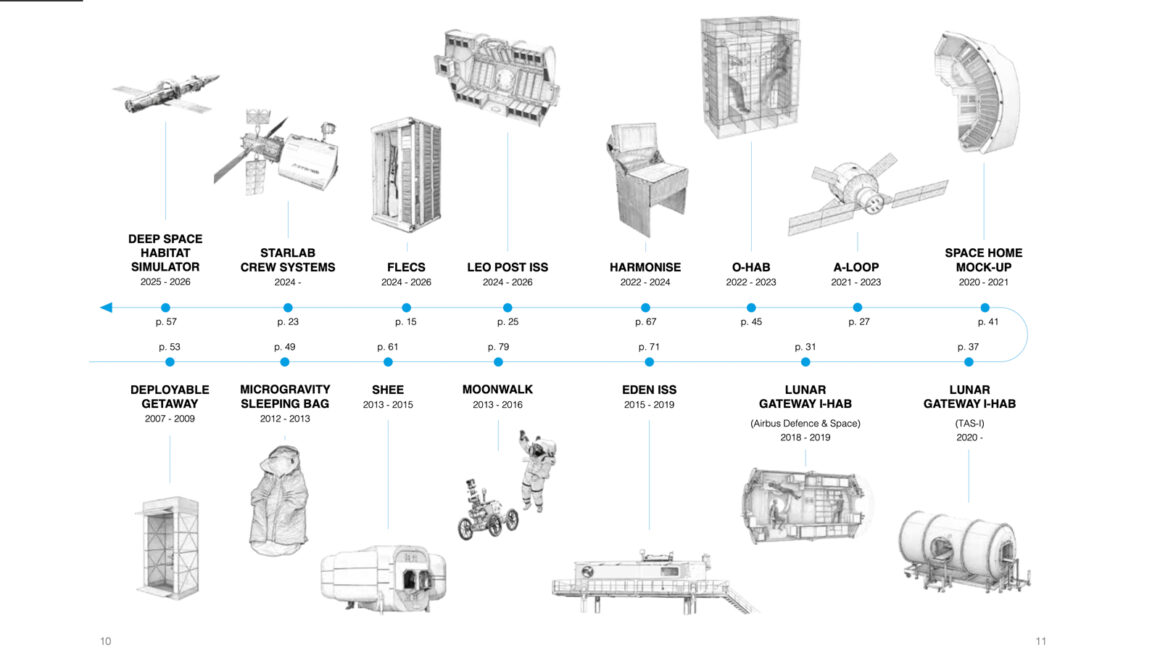 DEEP SPACE HABITAT SIMULATOR
2025 - 2026
p. 57

STARLAB CREW SYSTEMS
2024 -
p. 23

FLECS
2024 - 2026
p. 15

LEO POST ISS
2024 - 2026
p. 25

HARMONISE
2022 - 2024
p. 67

O-HAB
2022 - 2023
p. 45

A-LOOP
2021 - 2023
p. 27

SPACE HOME MOCK-UP
2020 - 2021
p. 41

p. 53
DEPLOYABLE GETAWAY
2007 - 2009

p. 49
MICROGRAVITY SLEEPING BAG
2012 - 2013

p. 61
SHEE
2013 - 2015

p. 79
MOONWALK
2013 - 2016

p. 71
EDEN ISS
2015 - 2019

p. 31
LUNAR GATEWAY I-HAB
(Airbus Defence & Space)
2018 - 2019

p. 37
LUNAR GATEWAY I-HAB
(TAS-I)
2020 -

10

11